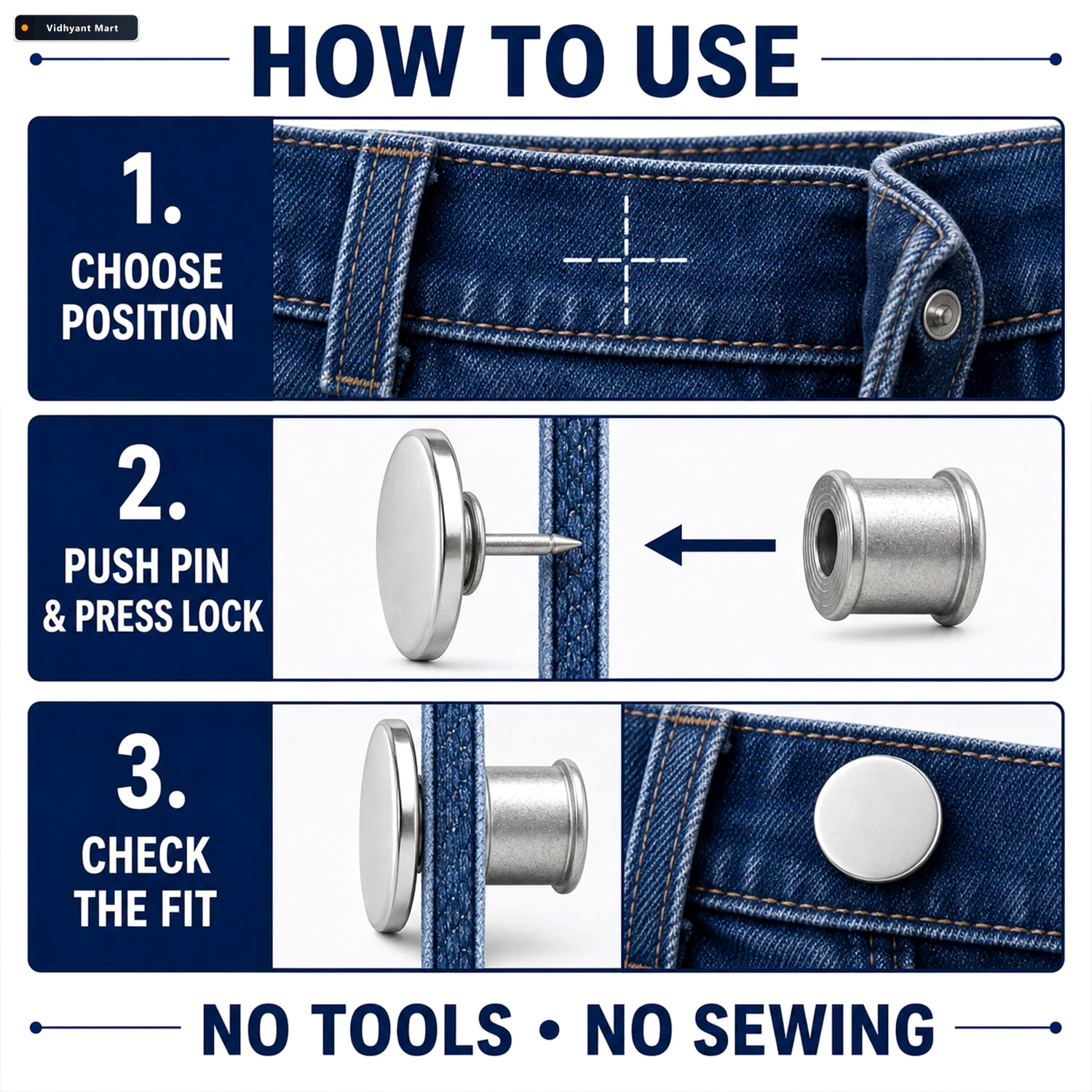 Vidhyant Mart

HOW TO USE

1.
CHOOSE
POSITION

2.
PUSH PIN
& PRESS LOCK

3.
CHECK
THE FIT

NO TOOLS • NO SEWING