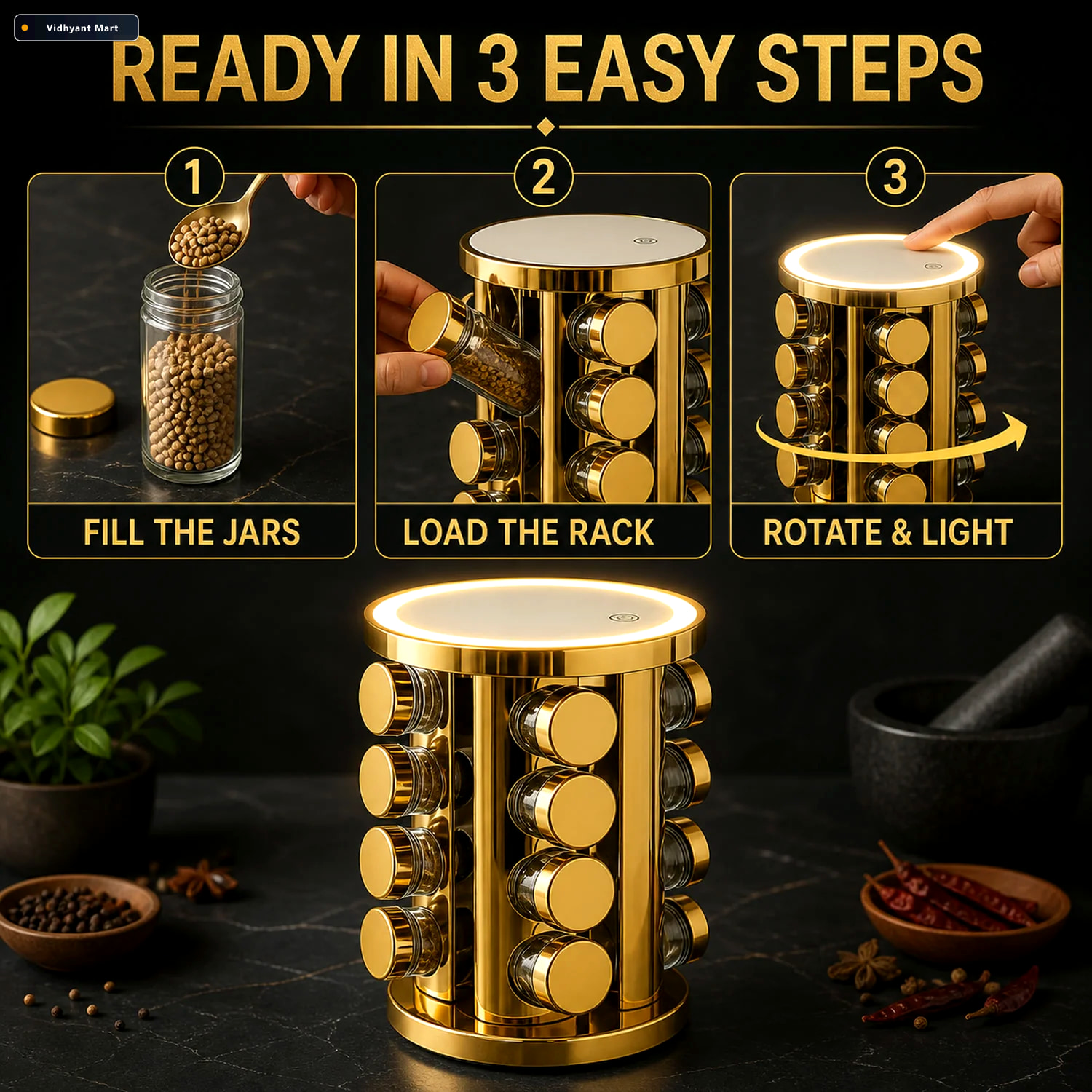 Vidhyant Mart

READY IN 3 EASY STEPS

1

FILL THE JARS

2

LOAD THE RACK

3

ROTATE & LIGHT