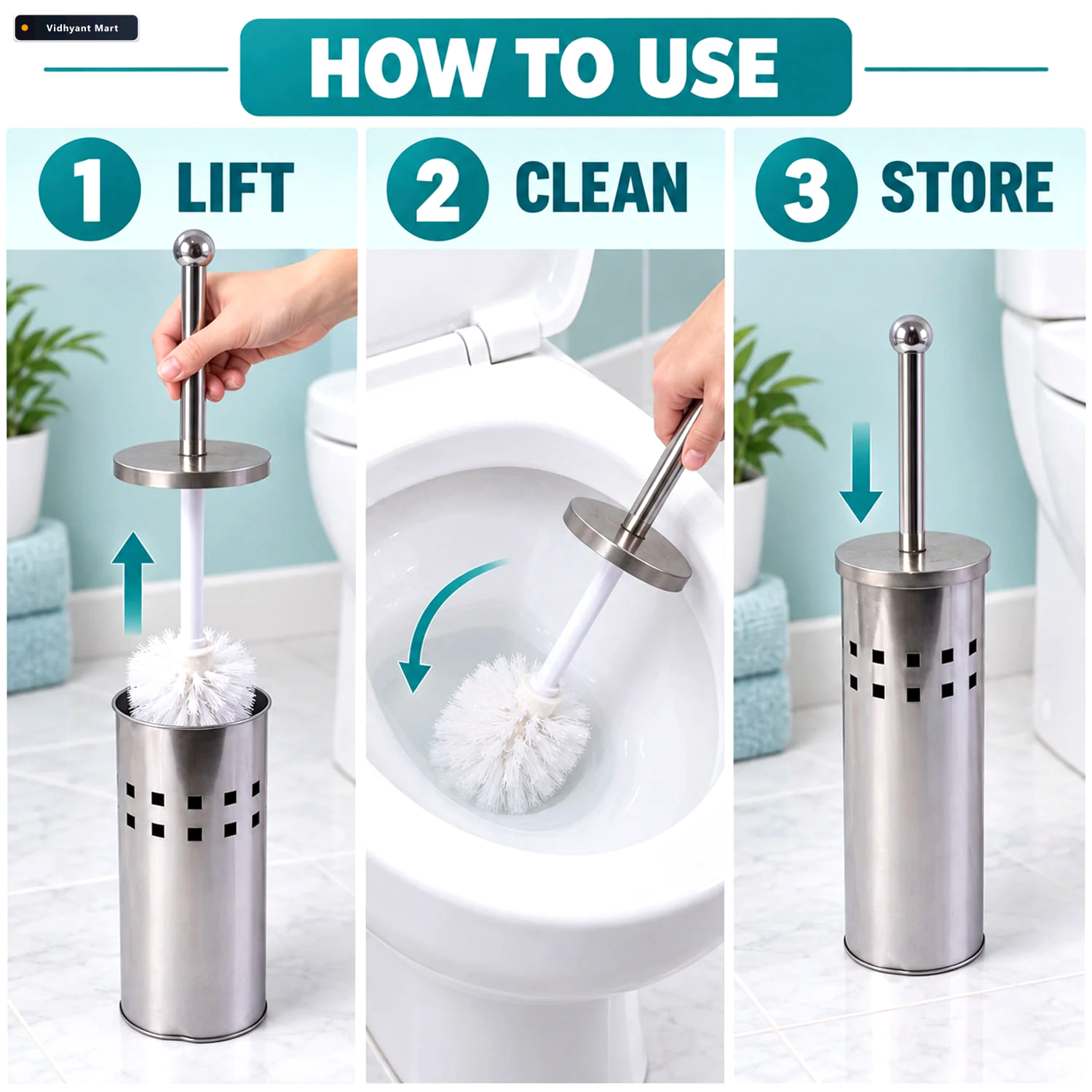 Vidhyant Mart

HOW TO USE

1 LIFT

2 CLEAN

3 STORE