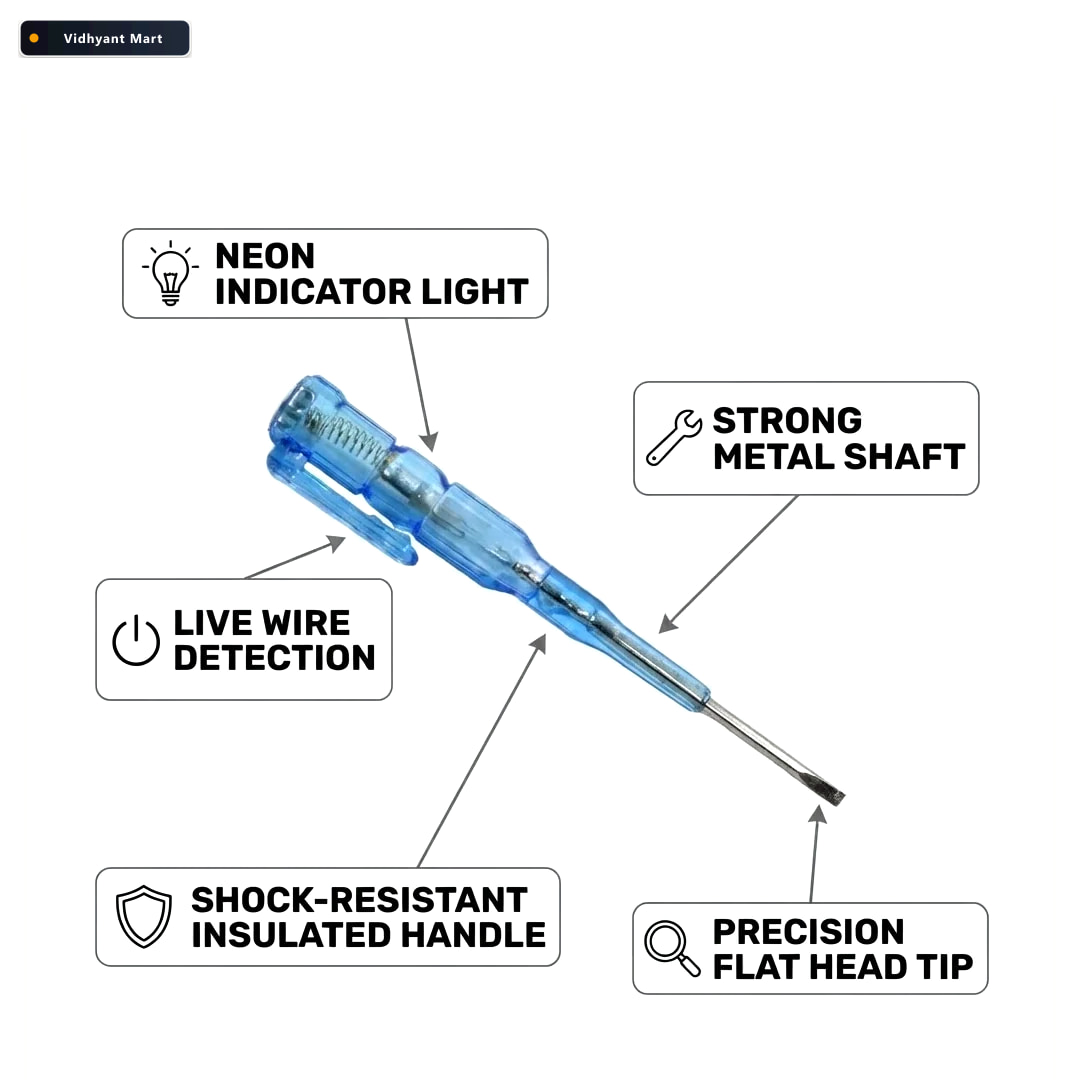 Vidhyant Mart

NEON
INDICATOR LIGHT

STRONG
METAL SHAFT

LIVE WIRE
DETECTION

SHOCK-RESISTANT
INSULATED HANDLE

PRECISION
FLAT HEAD TIP